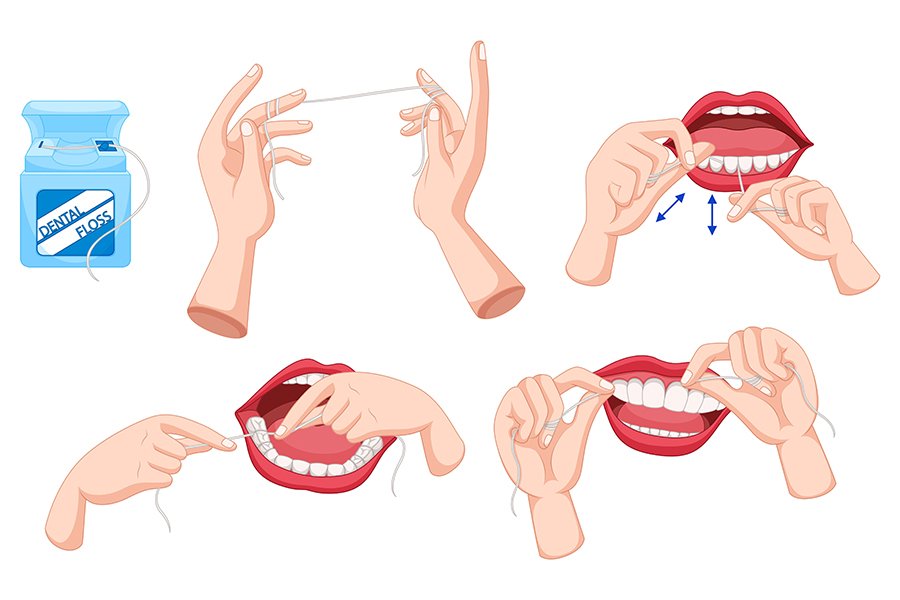 DENTAL FLOSS