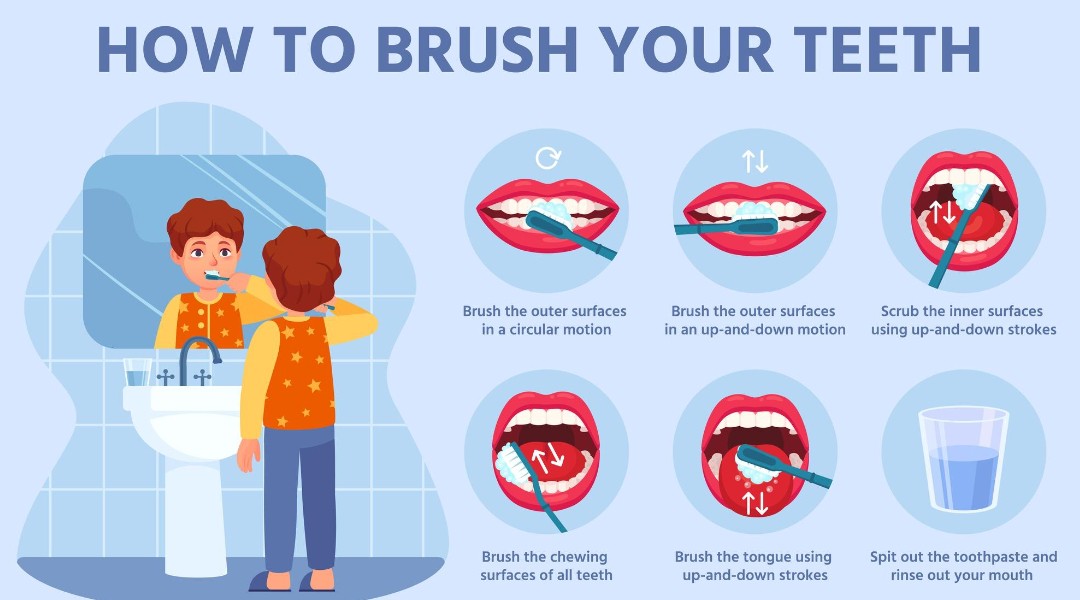 HOW TO BRUSH YOUR TEETH

Brush the outer surfaces in a circular motion

Brush the outer surfaces in an up-and-down motion

Scrub the inner surfaces using up-and-down strokes

Brush the chewing surfaces of all teeth

Brush the tongue using up-and-down strokes

Spit out the toothpaste and rinse out your mouth